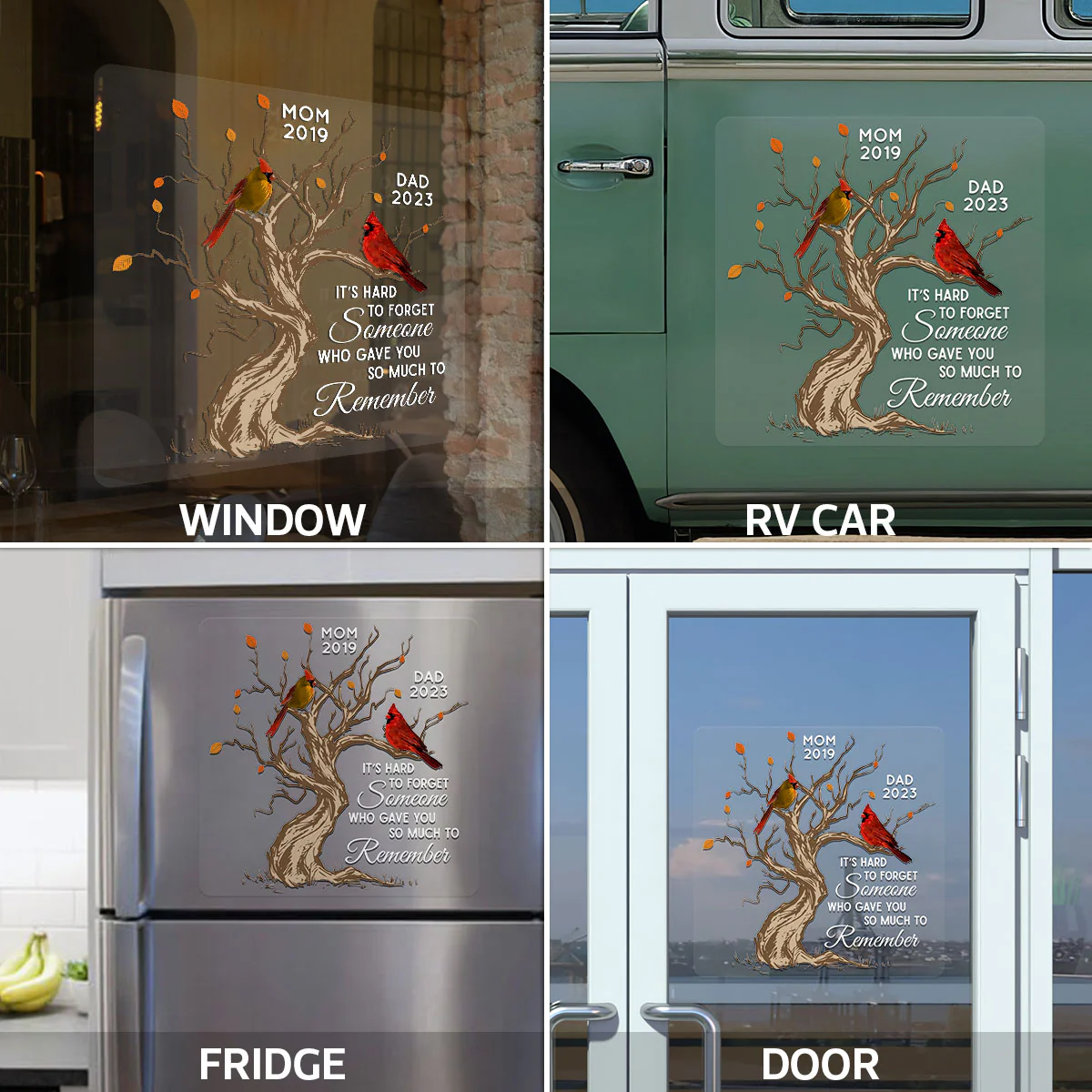 MOM
2019

DAD
2023

IT'S HARD TO FORGET Someone WHO GAVE YOU SO MUCH TO Remember

WINDOW

MOM
2019

DAD
2023

IT'S HARD TO FORGET Someone WHO GAVE YOU SO MUCH TO Remember

RV CAR

MOM
2019

DAD
2023

IT'S HARD TO FORGET Someone WHO GAVE YOU SO MUCH TO Remember

FRIDGE

MOM
2019

DAD
2023

IT'S HARD TO FORGET Someone WHO GAVE YOU SO MUCH TO Remember

DOOR